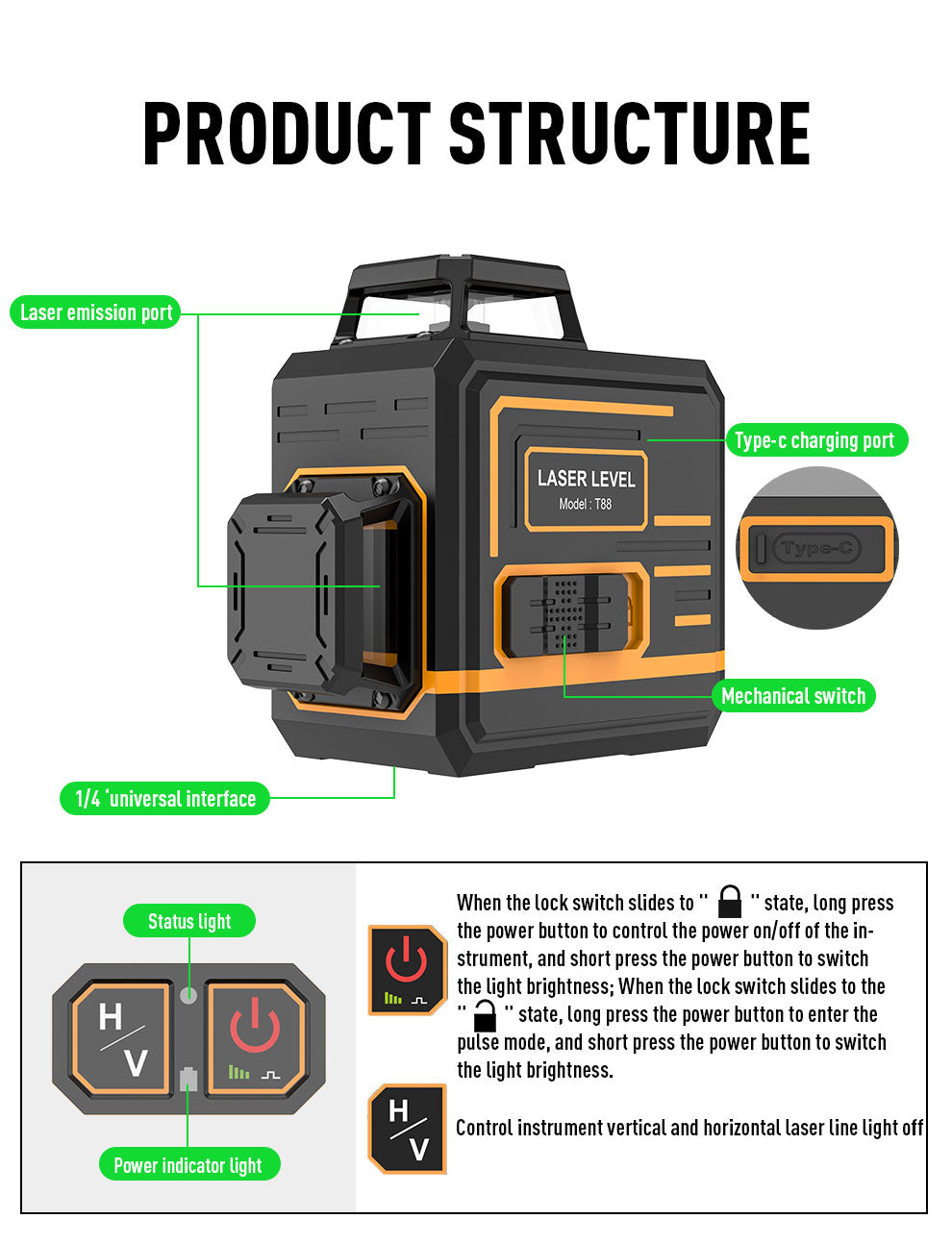 PRODUCT STRUCTURE

Laser emission port

Type-c charging port

LASER LEVEL
Model : T88

Type-C

Mechanical switch

1/4 ‘universal interface

Status light

H / V

Power indicator light

When the lock switch slides to " " state, long press the power button to control the power on/off of the instrument, and short press the power button to switch the light brightness; When the lock switch slides to the " " state, long press the power button to enter the pulse mode, and short press the power button to switch the light brightness.

H / V

Control instrument vertical and horizontal laser line light off