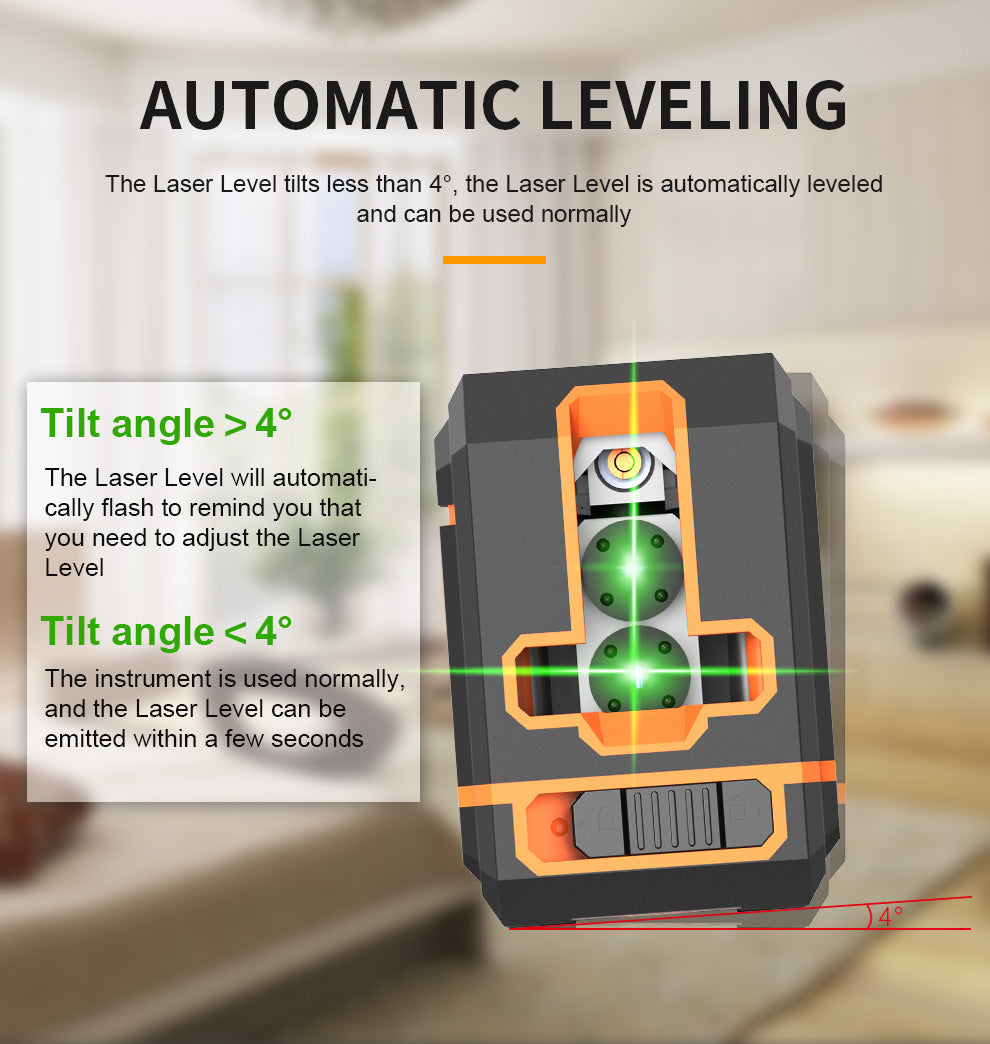 AUTOMATIC LEVELING

The Laser Level tilts less than 4°, the Laser Level is automatically leveled and can be used normally

Tilt angle > 4°

The Laser Level will automatically flash to remind you that you need to adjust the Laser Level

Tilt angle < 4°

The instrument is used normally, and the Laser Level can be emitted within a few seconds

4°